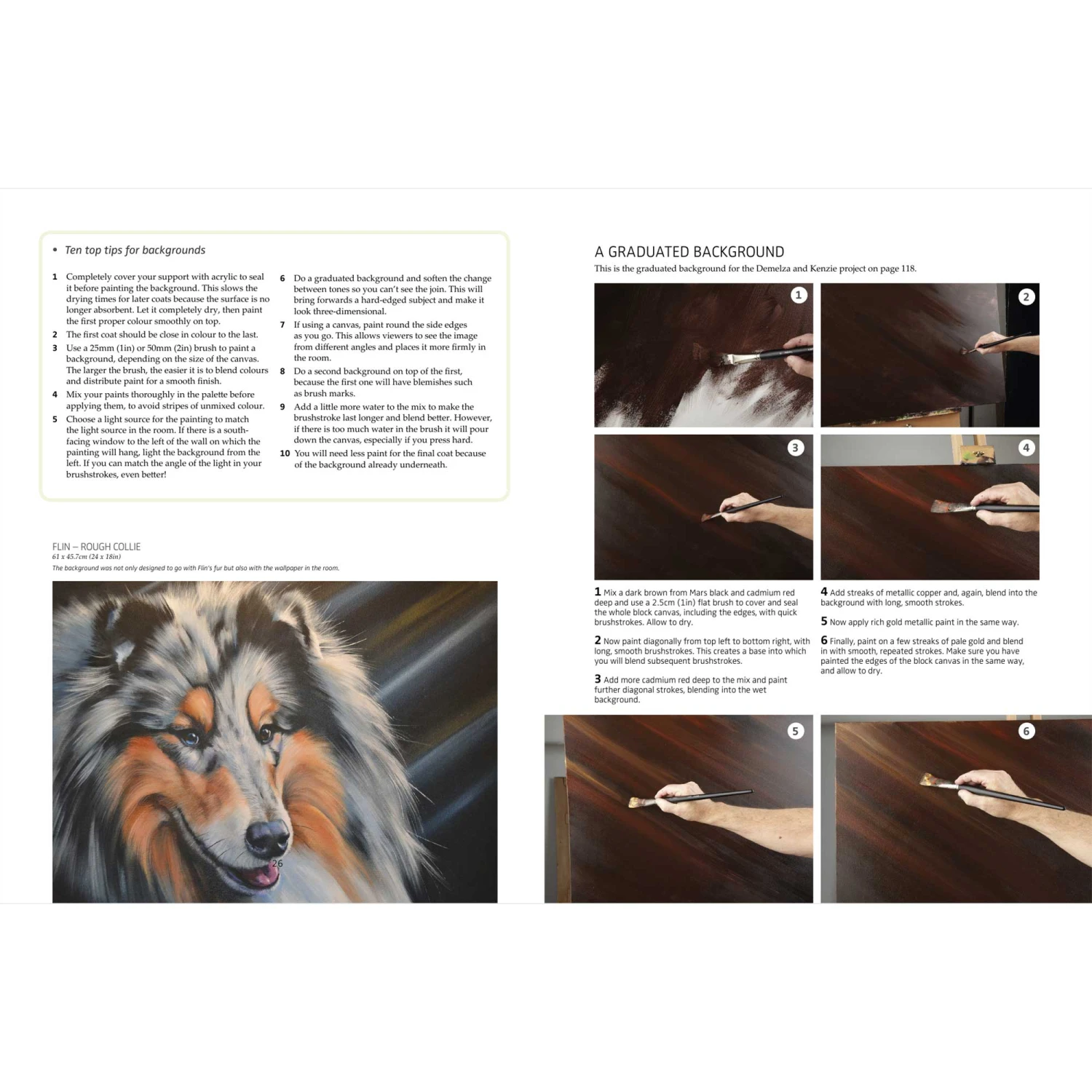 • Ten top tips for backgrounds

1 Completely cover your support with acrylic to seal it before painting the background. This slows the drying times for later coats because the surface is no longer absorbent. Let it completely dry, then paint the first proper colour smoothly on top.

2 The first coat should be close in colour to the last.

3 Use a 25mm (1in) or 50mm (2in) brush to paint a background, depending on the size of the canvas. The larger the brush, the easier it is to blend colours and distribute paint for a smooth finish.

4 Mix your paints thoroughly in the palette before applying them, to avoid stripes of unmixed colour.

5 Choose a light source for the painting to match the light source in the room. If there is a south-facing window to the left of the wall on which the painting will hang, light the background from the left. If you can match the angle of the light in your brushstrokes, even better!

6 Do a graduated background and soften the change between tones so you can't see the join. This will bring forwards a hard-edged subject and make it look three-dimensional.

7 If using a canvas, paint round the side edges as you go. This allows viewers to see the image from different angles and places it more firmly in the room.

8 Do a second background on top of the first, because the first one will have blemishes such as brush marks.

9 Add a little more water to the mix to make the brushstroke last longer and blend better. However, if there is too much water in the brush it will pour down the canvas, especially if you press hard.

10 You will need less paint for the final coat because of the background already underneath.

FLIN – ROUGH COLLIE
61 x 45.7cm (24 x 18in)
The background was not only designed to go with Flin's fur but also with the wallpaper in the room.

26

A GRADUATED BACKGROUND
This is the graduated background for the Demelza and Kenzie project on page 118.

1 2 3 4

1 Mix a dark brown from Mars black and cadmium red deep and use a 2.5cm (1in) flat brush to cover and seal the whole block canvas, including the edges, with quick brushstrokes. Allow to dry.

2 Now paint diagonally from top left to bottom right, with long, smooth brushstrokes. This creates a base into which you will blend subsequent brushstrokes.

3 Add more cadmium red deep to the mix and paint further diagonal strokes, blending into the wet background.

4 Add streaks of metallic copper and, again, blend into the background with long, smooth strokes.

5 Now apply rich gold metallic paint in the same way.

6 Finally, paint on a few streaks of pale gold and blend in with smooth, repeated strokes. Make sure you have painted the edges of the block canvas in the same way, and allow to dry.

5 6